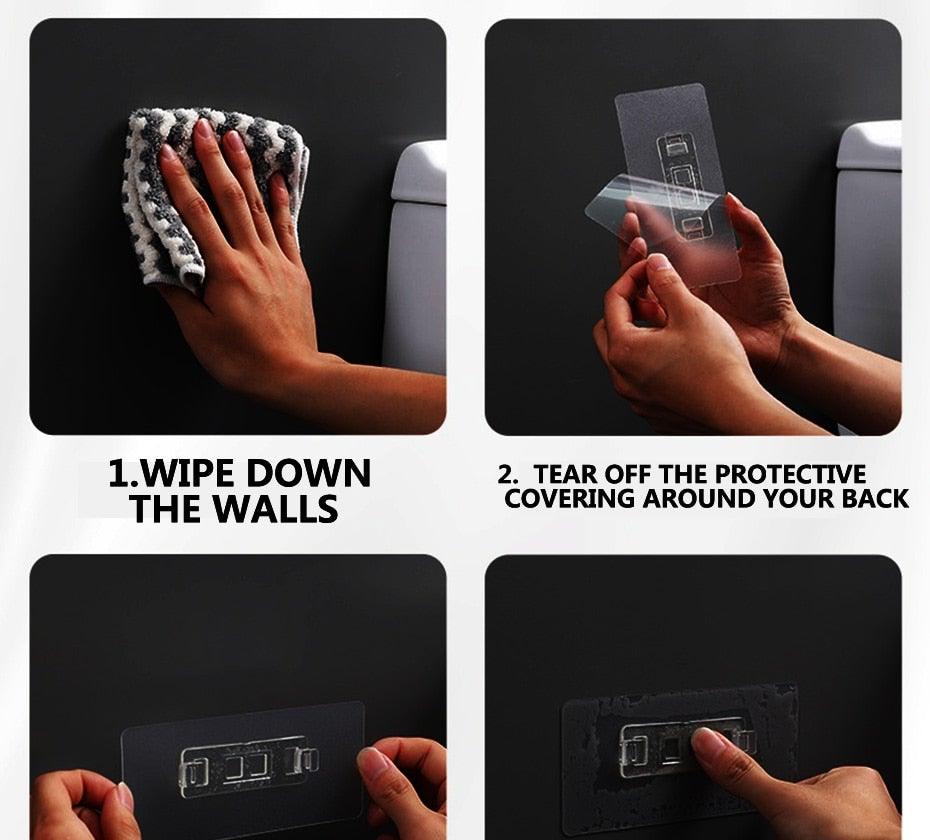 1.WIPE DOWN THE WALLS

2. TEAR OFF THE PROTECTIVE COVERING AROUND YOUR BACK